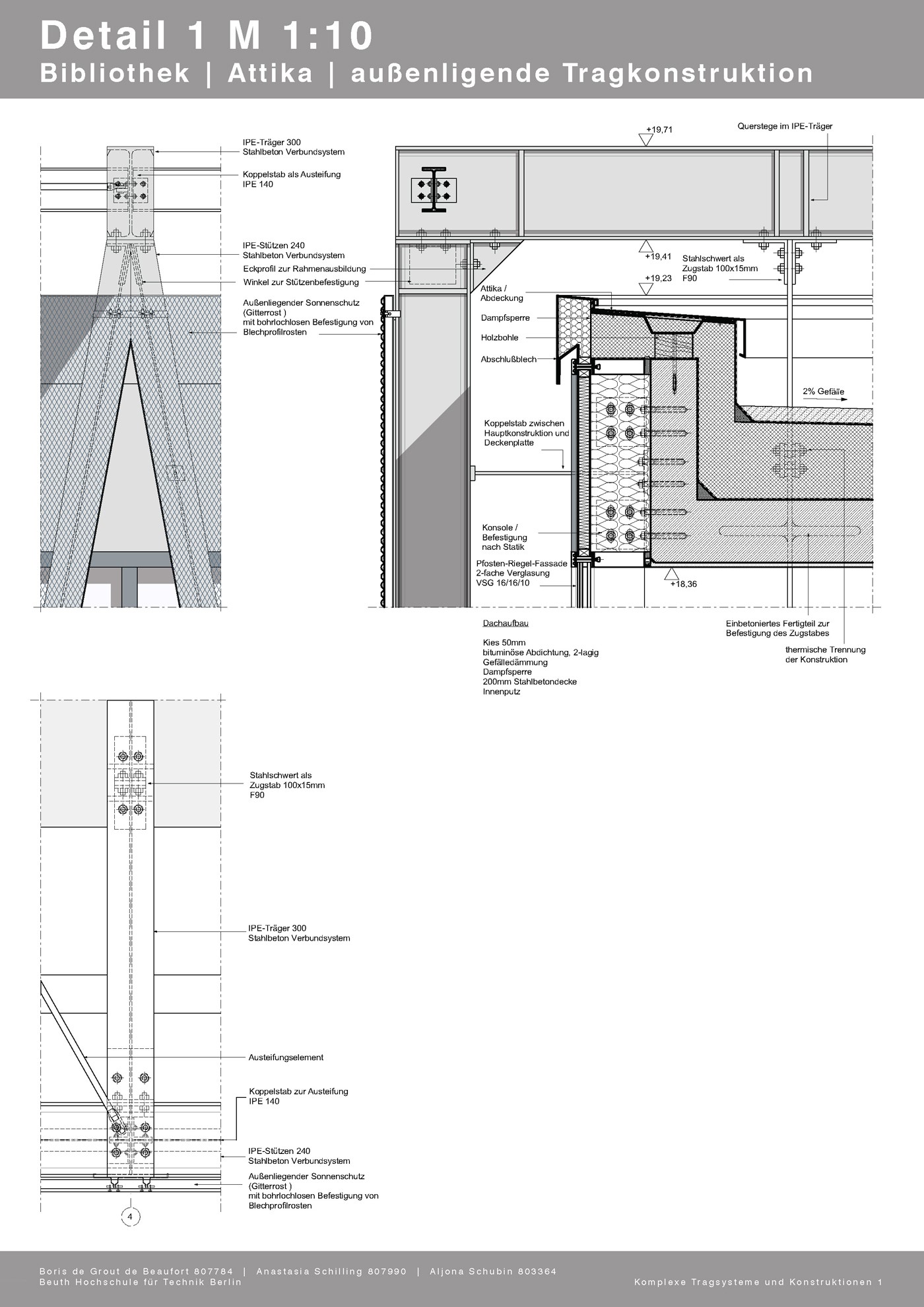 Detail 1 M 1:10
Bibliothek | Attika | außenligende Tragkonstruktion

IPE-Träger 300
Stahlbeton Verbundsystem

Koppelstab als Austeifung
IPE 140

IPE-Stützen 240
Stahlbeton Verbundsystem

Eckprofil zur Rahmenausbildung

Winkel zur Stützenbefestigung

Außenliegender Sonnenschutz
(Gitterrost )
mit bohrlochlosen Befestigung von
Blechprofilrosten

+19,71

Querstege im IPE-Träger

+19,41

Stahlschwert als
Zugstab 100x15mm
F90

+19,23

Attika /
Abdeckung

Dampfsperre

Holzbohle

Abschlußblech

2% Gefälle

Koppelstab zwischen
Hauptkonstruktion und
Deckenplatte

Konsole /
Befestigung
nach Statik

Pfosten-Riegel-Fassade
2-fache Verglasung
VSG 16/16/10

+18,36

Dachaufbau

Kies 50mm
bituminöse Abdichtung, 2-lagig
Gefälledämmung
Dampfsperre
200mm Stahlbetondecke
Innenputz

Einbetoniertes Fertigteil zur
Befestigung des Zugstabes

thermische Trennung
der Konstruktion

Stahlschwert als
Zugstab 100x15mm
F90

IPE-Träger 300
Stahlbeton Verbundsystem

Austeifungselement

Koppelstab zur Austeifung
IPE 140

IPE-Stützen 240
Stahlbeton Verbundsystem

Außenliegender Sonnenschutz
(Gitterrost )
mit bohrlochlosen Befestigung von
Blechprofilrosten

4

Boris de Grout de Beaufort 807784 | Anastasia Schilling 807990 | Aljona Schubin 803364
Beuth Hochschule für Technik Berlin

Komplexe Tragsysteme und Konstruktionen 1